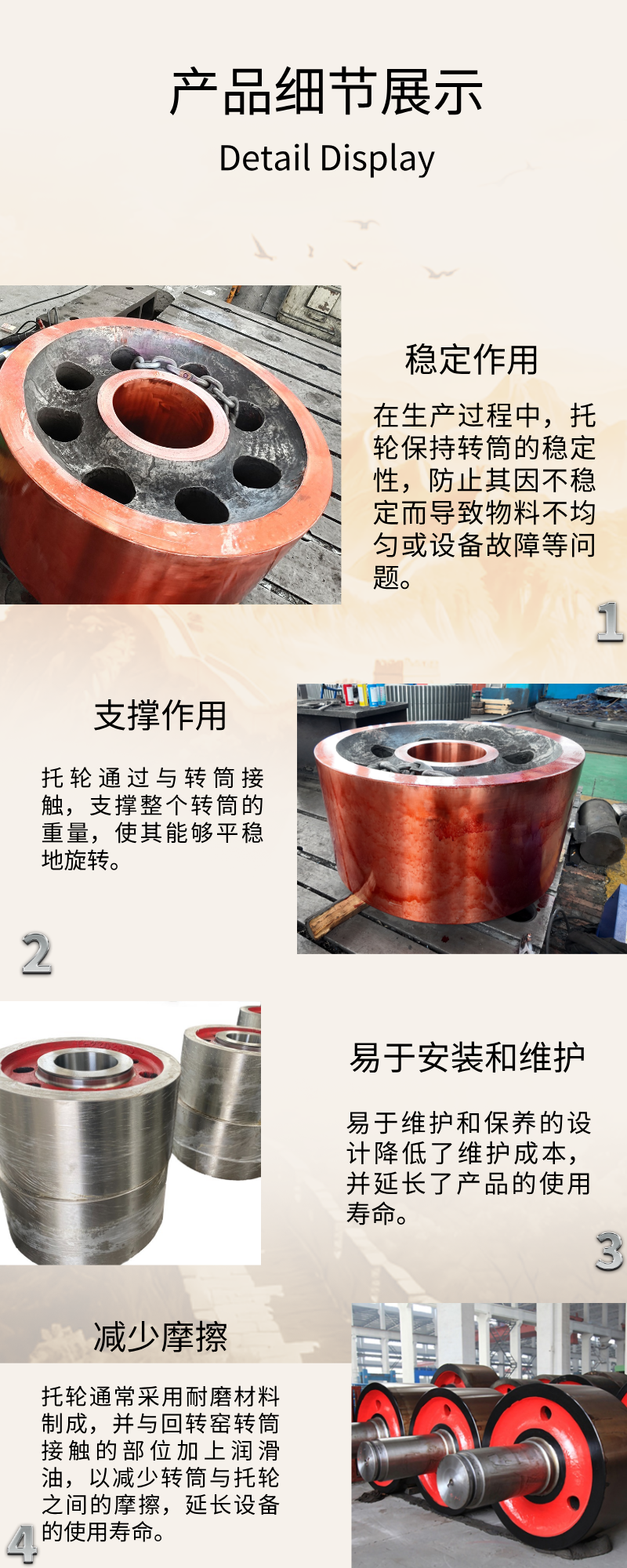 产品细节展示
Detail Display

稳定作用
在生产过程中，托轮保持转筒的稳定性，防止其因不稳定而导致物料不均匀或设备故障等问题。
1

支撑作用
托轮通过与转筒接触，支撑整个转筒的重量，使其能够平稳地旋转。
2

易于安装和维护
易于维护和保养的设计降低了维护成本，并延长了产品的使用寿命。
3

减少摩擦
托轮通常采用耐磨材料制成，并与回转窑转筒接触的部位加上润滑油，以减少转筒与托轮之间的摩擦，延长设备的使用寿命。
4